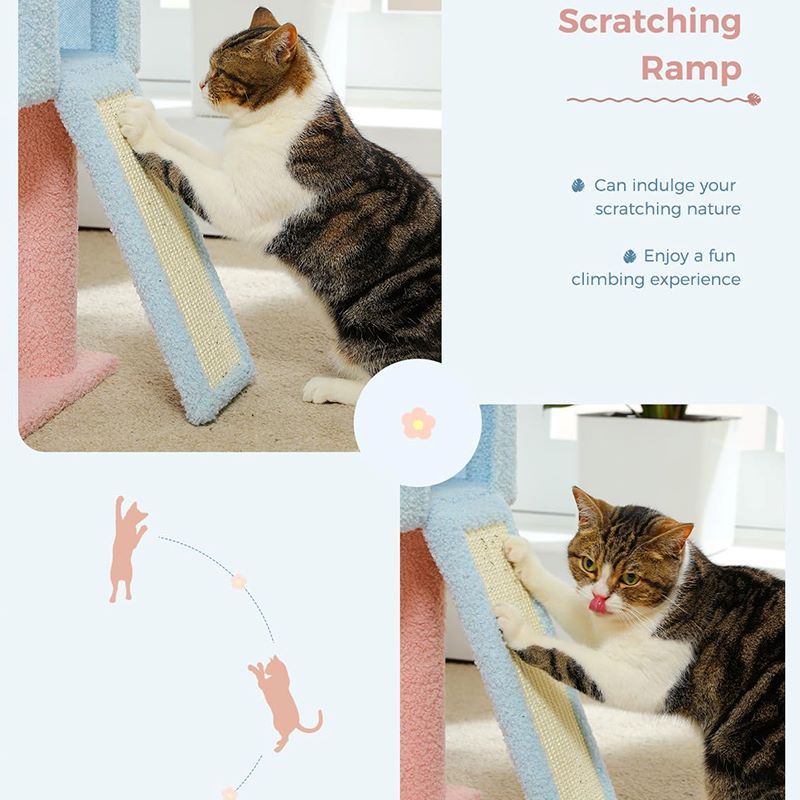 Scratching Ramp

Can indulge your scratching nature

Enjoy a fun climbing experience